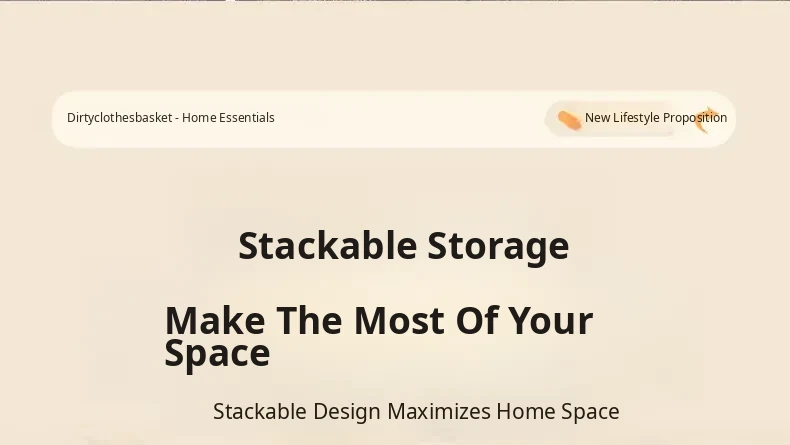 Dirtyclothesbasket - Home Essentials

New Lifestyle Proposition

Stackable Storage

Make The Most Of Your Space

Stackable Design Maximizes Home Space