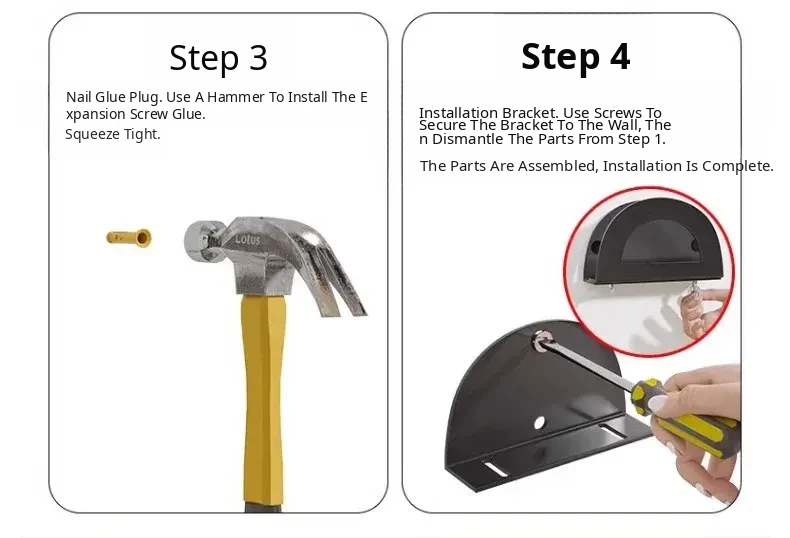 Step 3

Nail Glue Plug. Use A Hammer To Install The Expansion Screw Glue.
Squeeze Tight.

Lotus

Step 4

Installation Bracket. Use Screws To Secure The Bracket To The Wall, Then Dismantle The Parts From Step 1.

The Parts Are Assembled, Installation Is Complete.