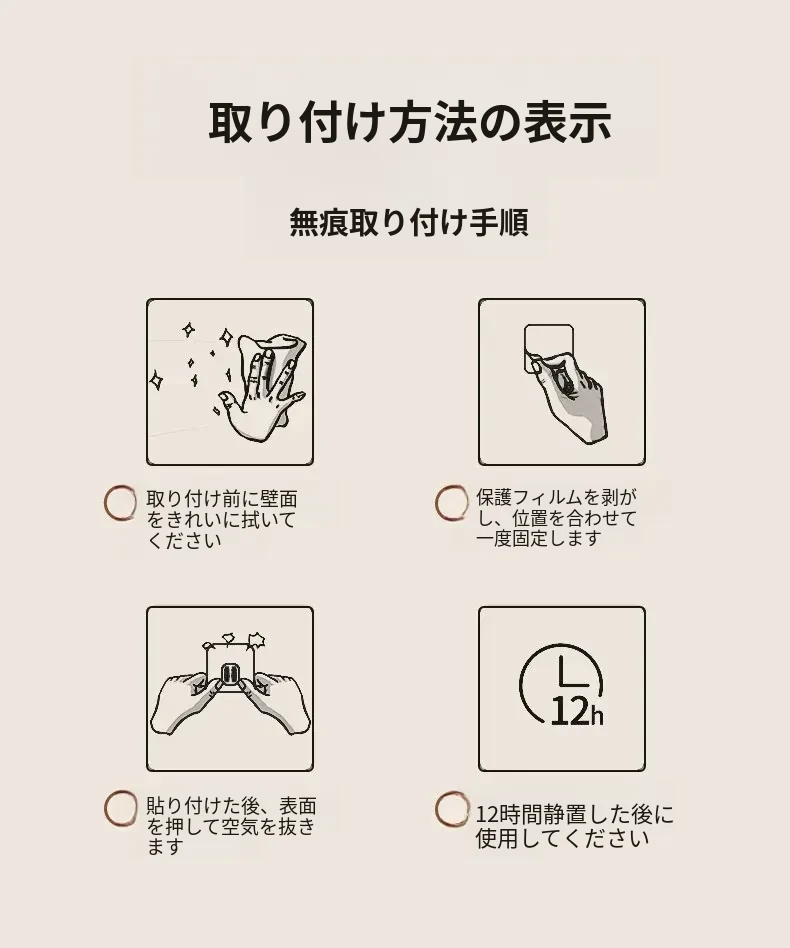 取り付け方法の表示

無痕取り付け手順

取り付け前に壁面をきれいに拭いてください

保護フィルムを剥がし、位置を合わせて一度固定します

貼り付けた後、表面を押して空気を抜きます

12h

12時間静置した後に使用してください