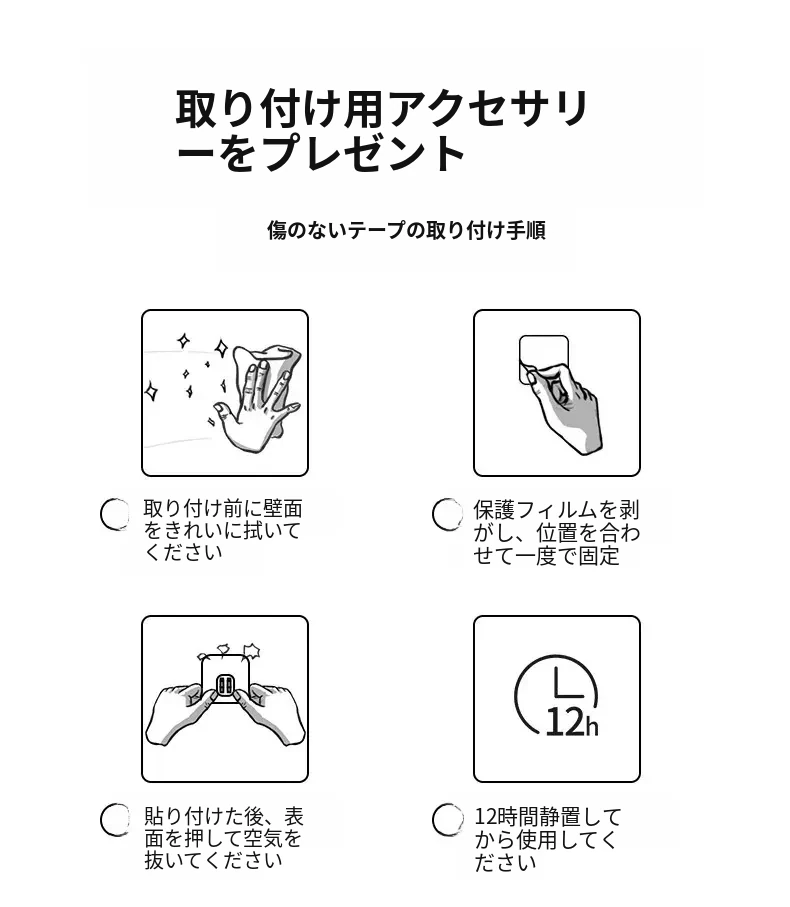 取り付け用アクセサリーをプレゼント

傷のないテープの取り付け手順

取り付け前に壁面をきれいに拭いてください

保護フィルムを剥がし、位置を合わせて一度で固定

12h

貼り付けた後、表面を押して空気を抜いてください

12時間静置してから使用してください